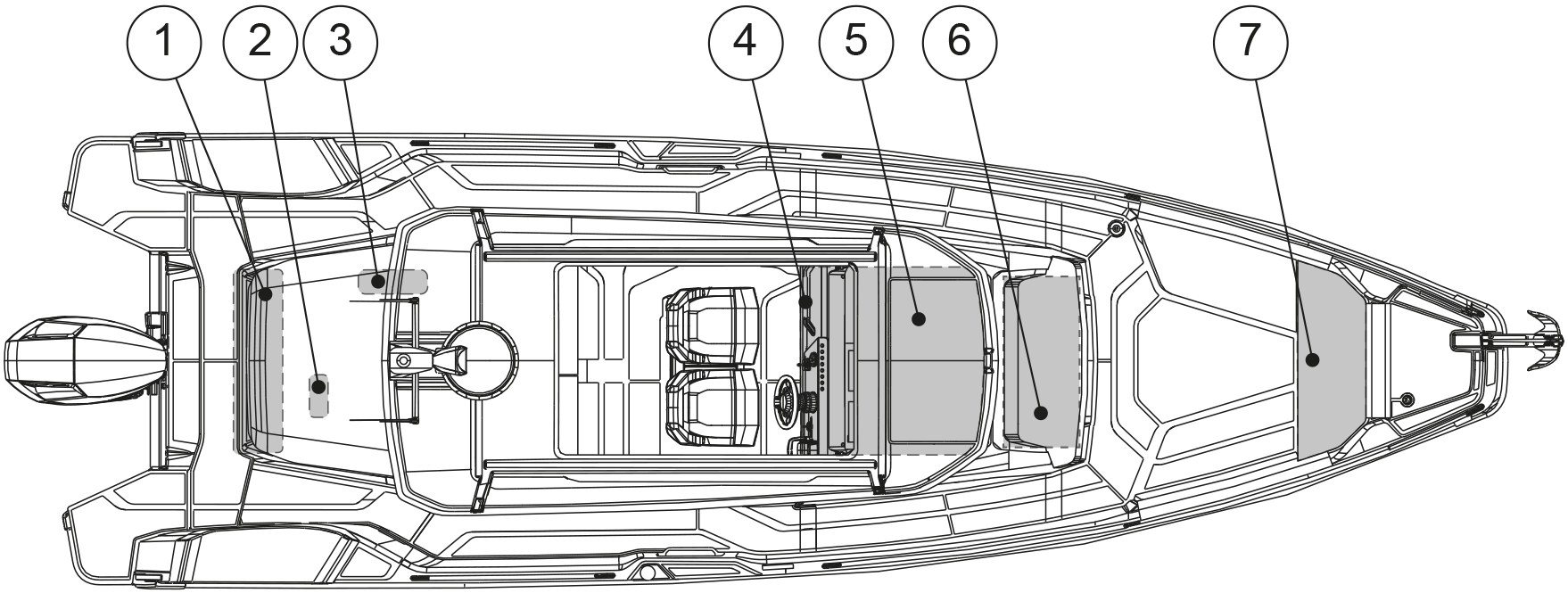 1
2
3
4
5
6
7